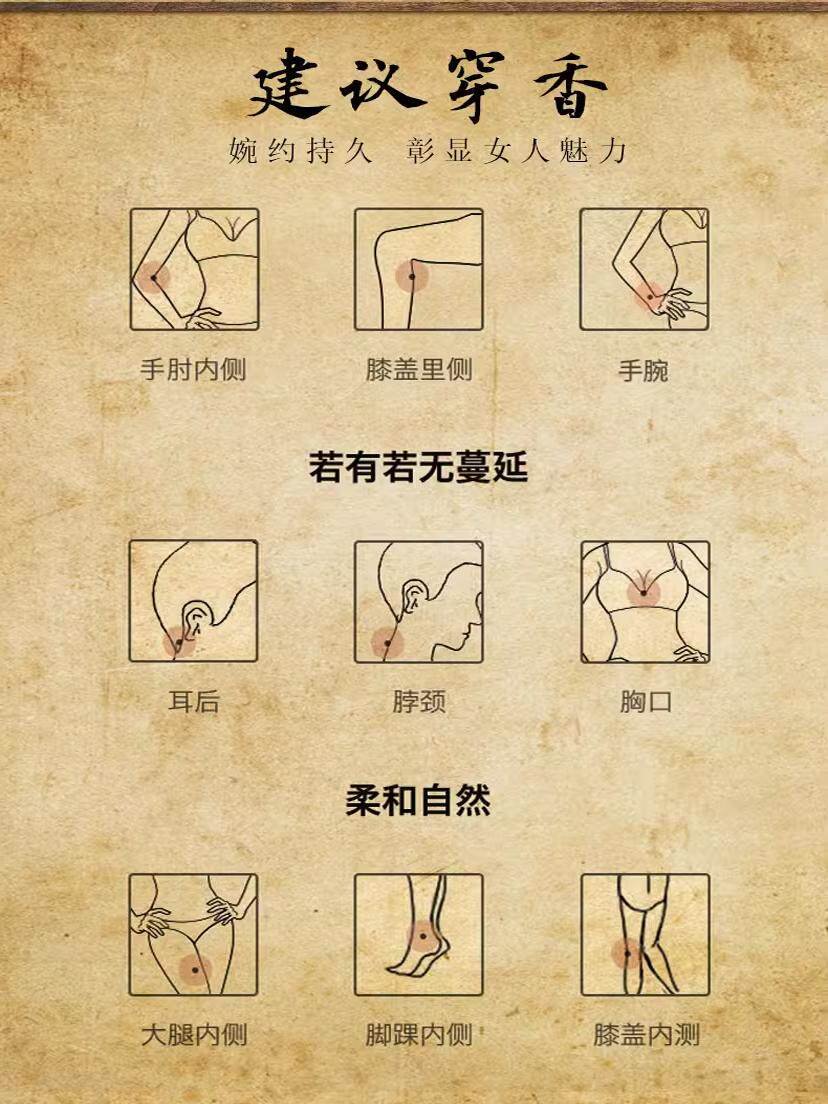 建议穿香
婉约持久 彰显女人魅力

手肘内侧
膝盖里侧
手腕

若有若无蔓延

耳后
脖颈
胸口

柔和自然

大腿内侧
脚踝内侧
膝盖内测